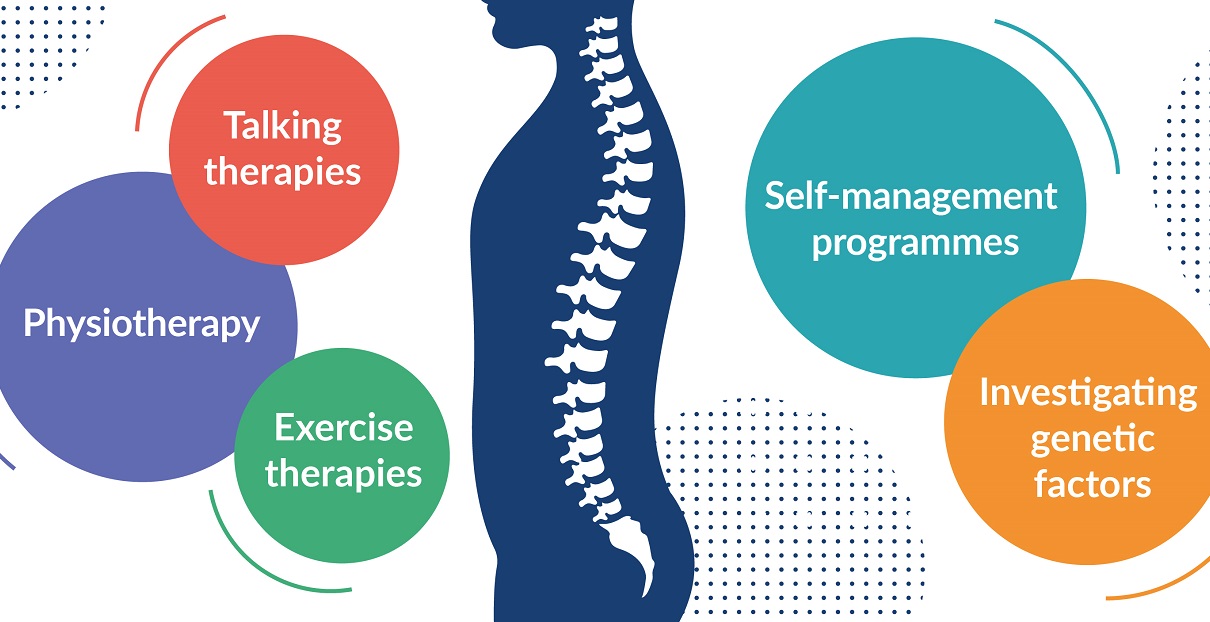 Talking therapies

Physiotherapy

Exercise therapies

Self-management programmes

Investigating genetic factors