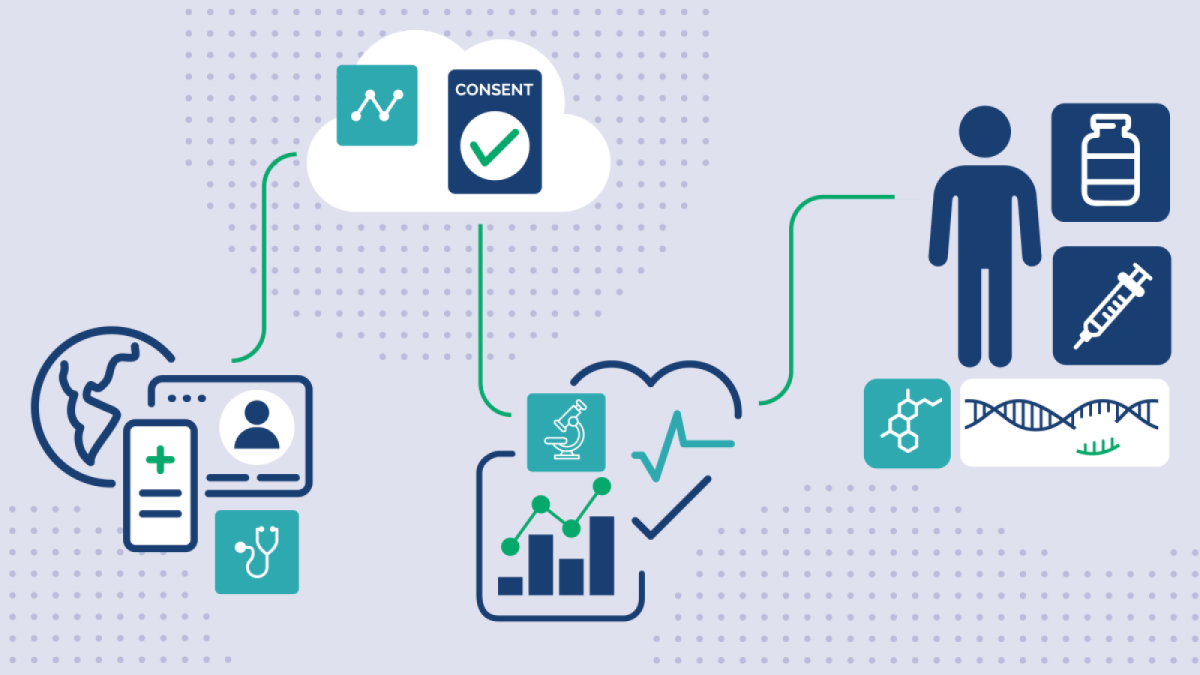 CONSENT